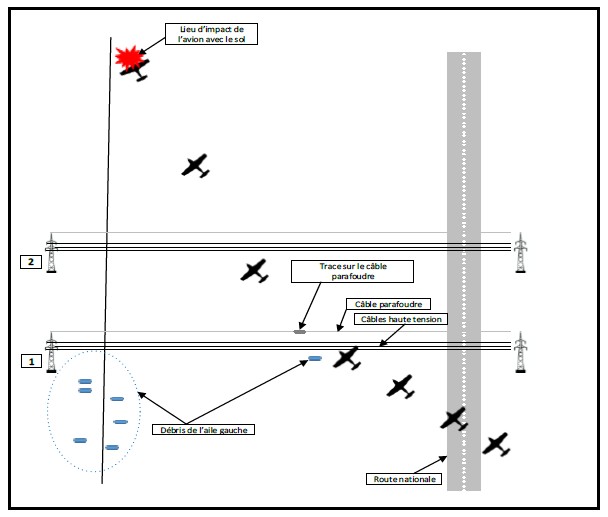 Lieu d'impact de l'avion avec le sol

2

Trace sur le câble parafoudre

Câble parafoudre

Câbles haute tension

1

Débris de l'aile gauche

Route nationale